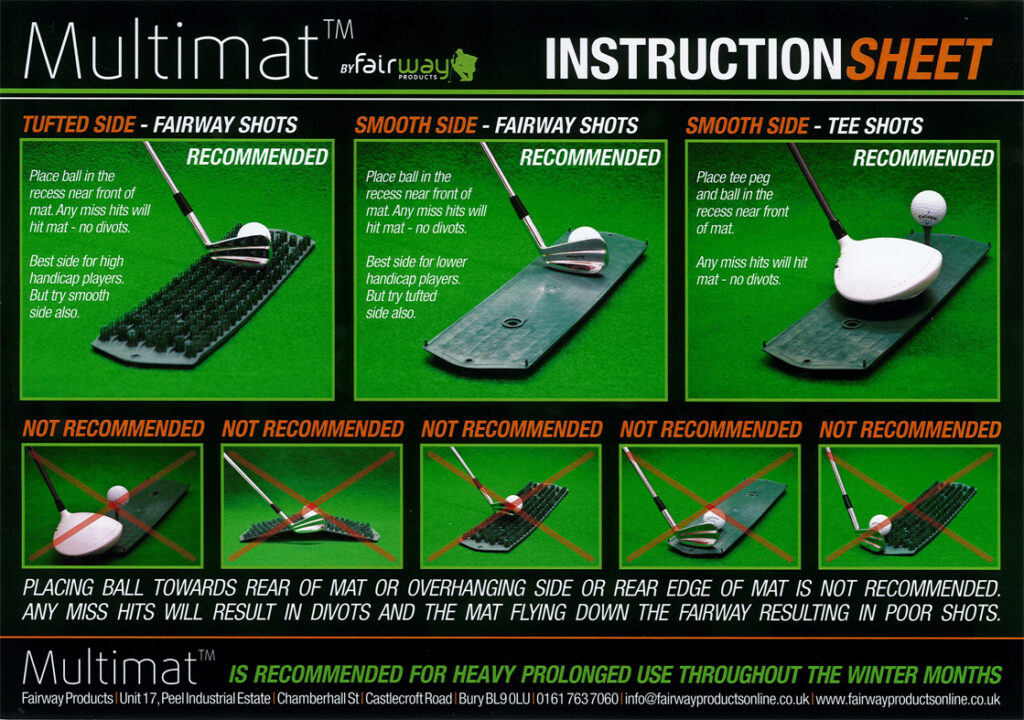 Multimat™ BY fairway PRODUCTS

INSTRUCTION SHEET

TUFTED SIDE - FAIRWAY SHOTS

RECOMMENDED

Place ball in the recess near front of mat. Any miss hits will hit mat - no divots.

Best side for high handicap players. But try smooth side also.

SMOOTH SIDE - FAIRWAY SHOTS

RECOMMENDED

Place ball in the recess near front of mat. Any miss hits will hit mat - no divots.

Best side for lower handicap players. But try tufted side also.

SMOOTH SIDE - TEE SHOTS

RECOMMENDED

Place tee peg and ball in the recess near front of mat.

Any miss hits will hit mat - no divots.

NOT RECOMMENDED

NOT RECOMMENDED

NOT RECOMMENDED

NOT RECOMMENDED

NOT RECOMMENDED

PLACING BALL TOWARDS REAR OF MAT OR OVERHANGING SIDE OR REAR EDGE OF MAT IS NOT RECOMMENDED. ANY MISS HITS WILL RESULT IN DIVOTS AND THE MAT FLYING DOWN THE FAIRWAY RESULTING IN POOR SHOTS.

Multimat™ IS RECOMMENDED FOR HEAVY PROLONGED USE THROUGHOUT THE WINTER MONTHS

Fairway Products | Unit 17, Peel Industrial Estate | Chamberhall St | Castlecroft Road | Bury BL9 0LU | 0161 763 7060 | info@fairwayproductsonline.co.uk | www.fairwayproductsonline.co.uk